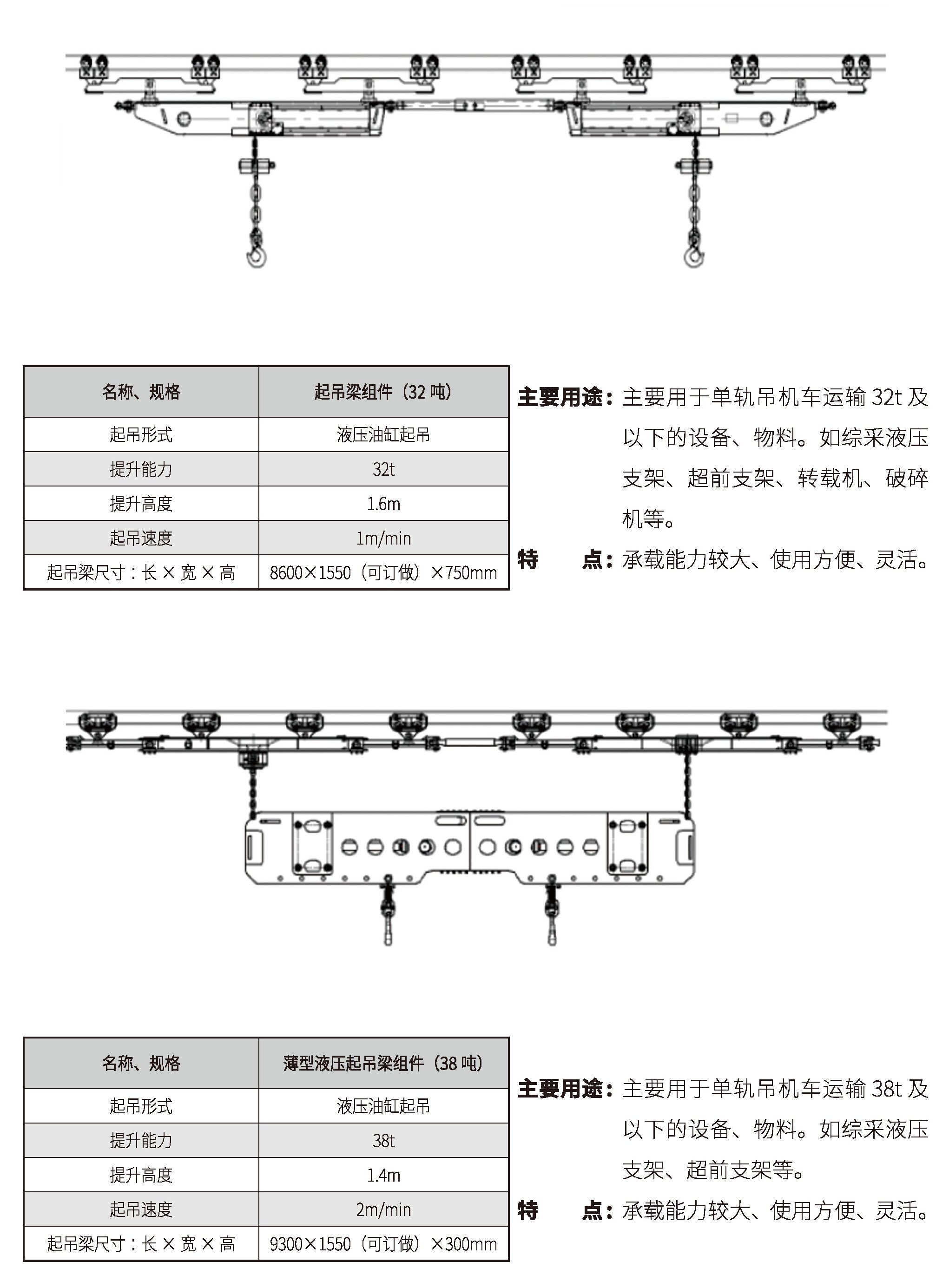 | 名称、规格 | 起吊梁组件（32 吨） |
|---|---|
| 起吊形式 | 液压油缸起吊 |
| 提升能力 | 32t |
| 提升高度 | 1.6m |
| 起吊速度 | 1m/min |
| 起吊梁尺寸：长 × 宽 × 高 | 8600×1550（可订做）×750mm |

主要用途：主要用于单轨吊机车运输 32t 及以下的设备、物料。如综采液压支架、超前支架、转载机、破碎机等。

特　　点：承载能力较大、使用方便、灵活。

| 名称、规格 | 薄型液压起吊梁组件（38 吨） |
|---|---|
| 起吊形式 | 液压油缸起吊 |
| 提升能力 | 38t |
| 提升高度 | 1.4m |
| 起吊速度 | 2m/min |
| 起吊梁尺寸：长 × 宽 × 高 | 9300×1550（可订做）×300mm |

主要用途：主要用于单轨吊机车运输 38t 及以下的设备、物料。如综采液压支架、超前支架等。

特　　点：承载能力较大、使用方便、灵活。